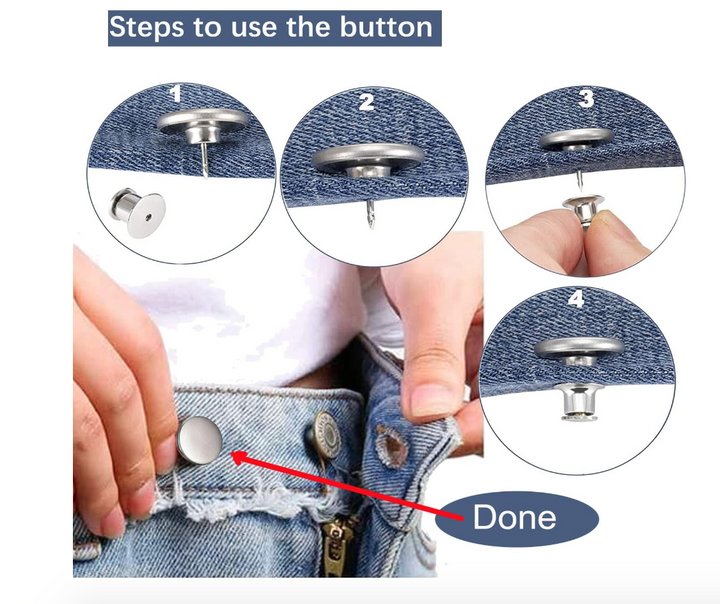 Steps to use the button

1

2

3

4

Done