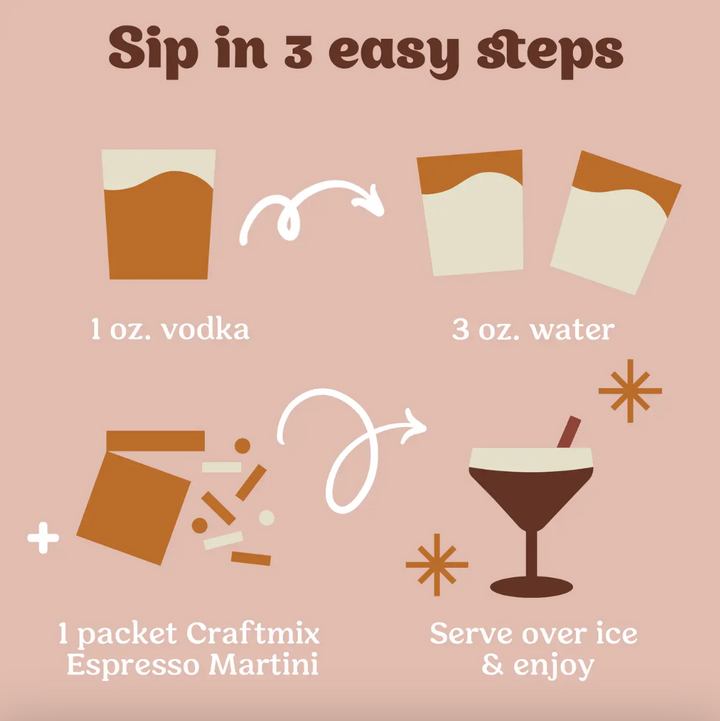 Sip in 3 easy steps

1 oz. vodka

3 oz. water

1 packet Craftmix Espresso Martini

Serve over ice & enjoy