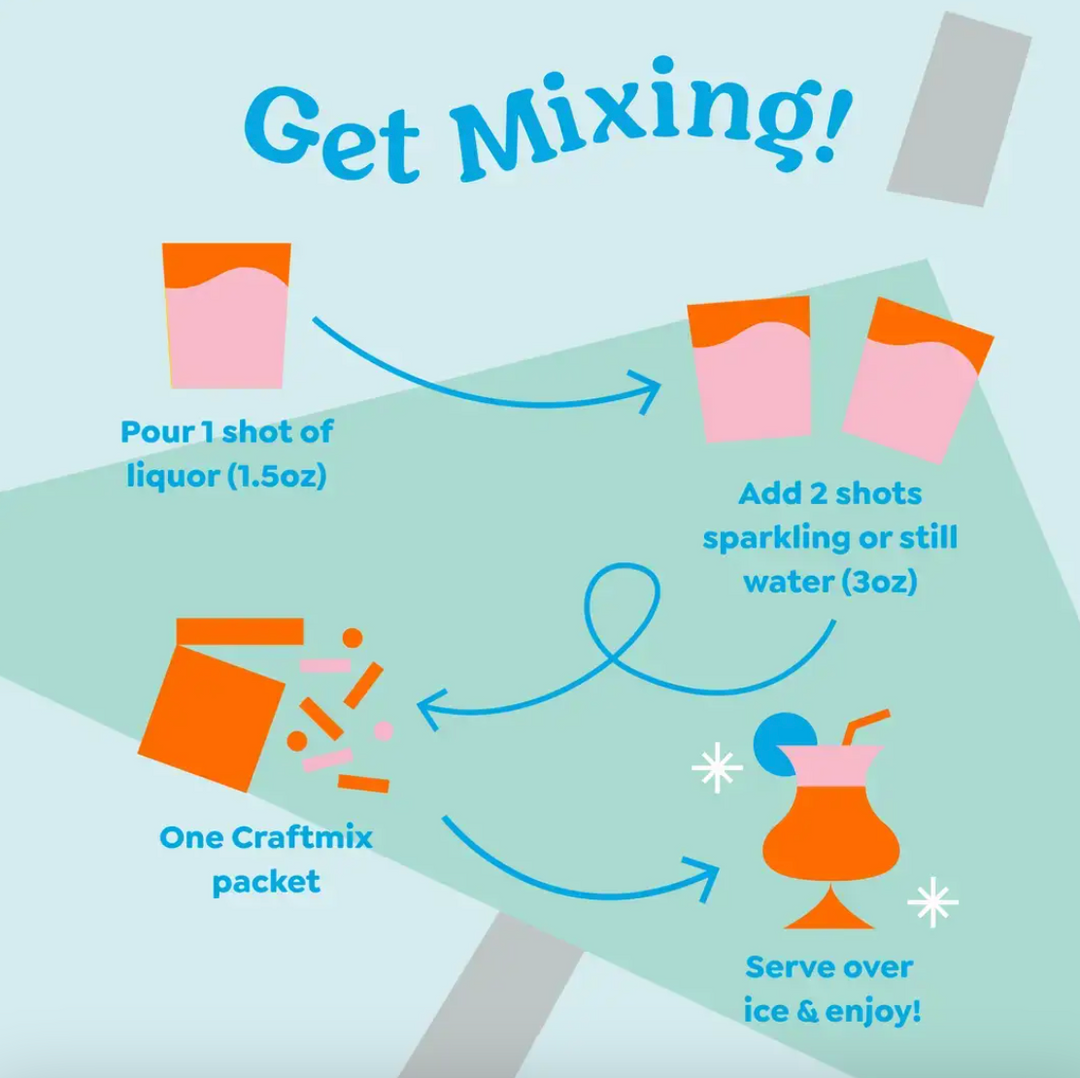 Get Mixing!

Pour 1 shot of liquor (1.5oz)

Add 2 shots sparkling or still water (3oz)

One Craftmix packet

Serve over ice & enjoy!