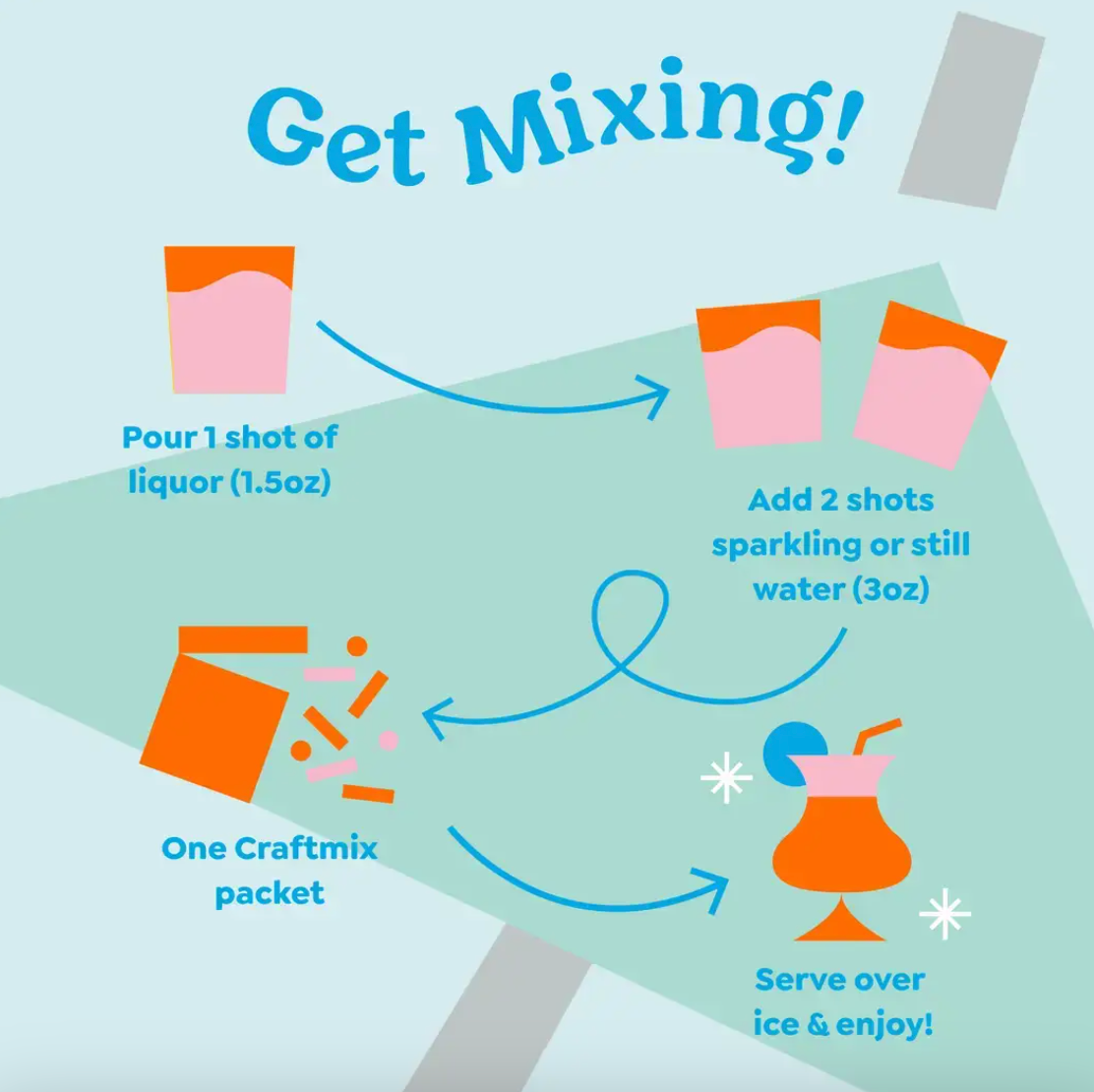 Get Mixing!

Pour 1 shot of liquor (1.5oz)

Add 2 shots sparkling or still water (3oz)

One Craftmix packet

Serve over ice & enjoy!