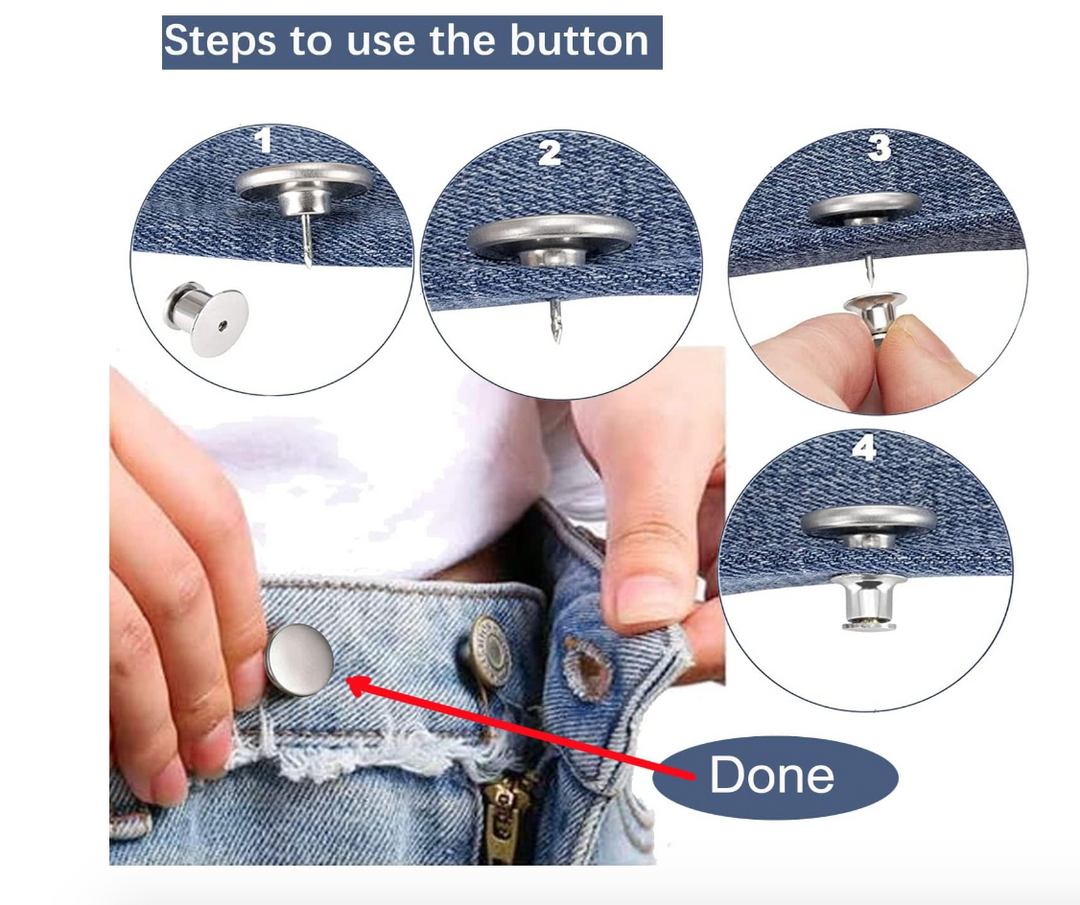 Steps to use the button

1

2

3

4

Done